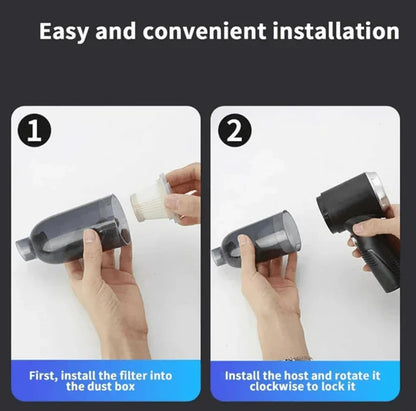 Easy and convenient installation

1

First, install the filter into the dust box

2

Install the host and rotate it clockwise to lock it